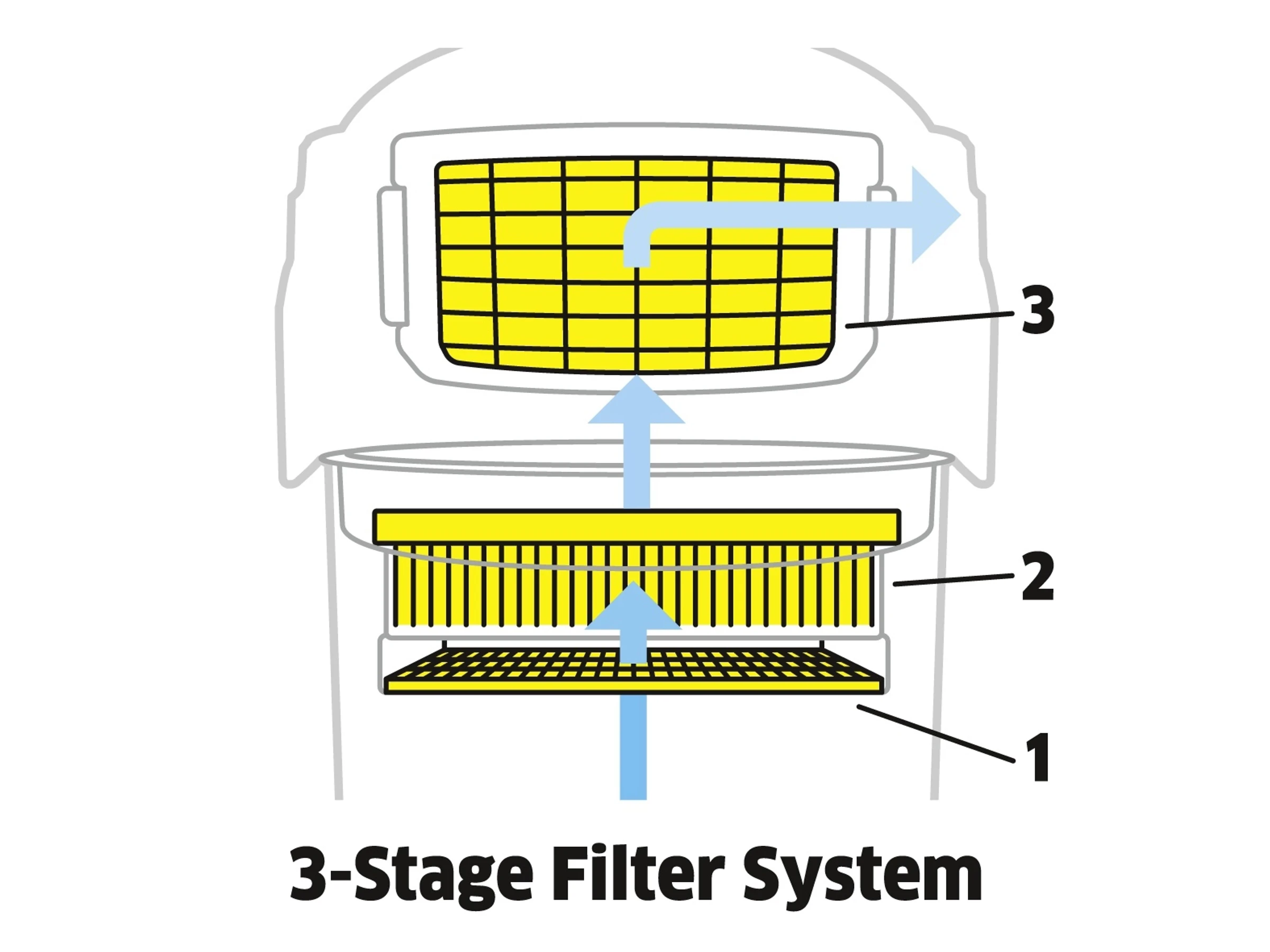 3

2

1

3-Stage Filter System